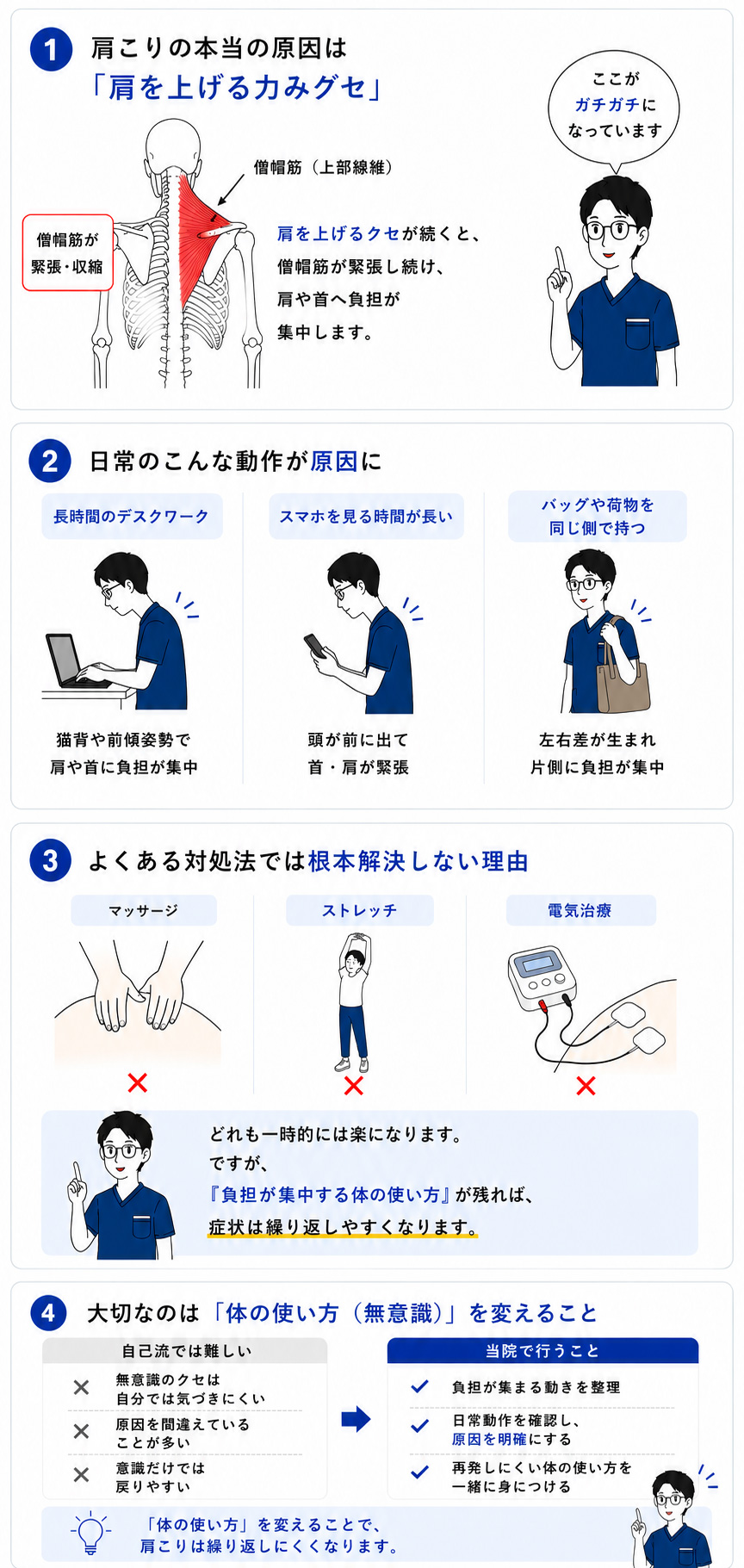 1 肩こりの本当の原因は
「肩を上げる力みグセ」

ここが
ガチガチに
なっています

僧帽筋（上部線維）

僧帽筋が
緊張・収縮

肩を上げるクセが続くと、
僧帽筋が緊張し続け、
肩や首へ負担が
集中します。

2 日常のこんな動作が原因に

長時間のデスクワーク

猫背や前傾姿勢で
肩や首に負担が集中

スマホを見る時間が長い

頭が前に出て
首・肩が緊張

バッグや荷物を
同じ側で持つ

左右差が生まれ
片側に負担が集中

3 よくある対処法では根本解決しない理由

マッサージ

ストレッチ

電気治療

どれも一時的には楽になります。
ですが、
『負担が集中する体の使い方』が残れば、
症状は繰り返しやすくなります。

4 大切なのは「体の使い方（無意識）」を変えること

自己流では難しい

無意識のクセは
自分では気づきにくい

原因を間違えている
ことが多い

意識だけでは
戻りやすい

当院で行うこと

負担が集まる動きを整理

日常動作を確認し、
原因を明確にする

再発しにくい体の使い方を
一緒に身につける

「体の使い方」を変えることで、
肩こりは繰り返しにくくなります。